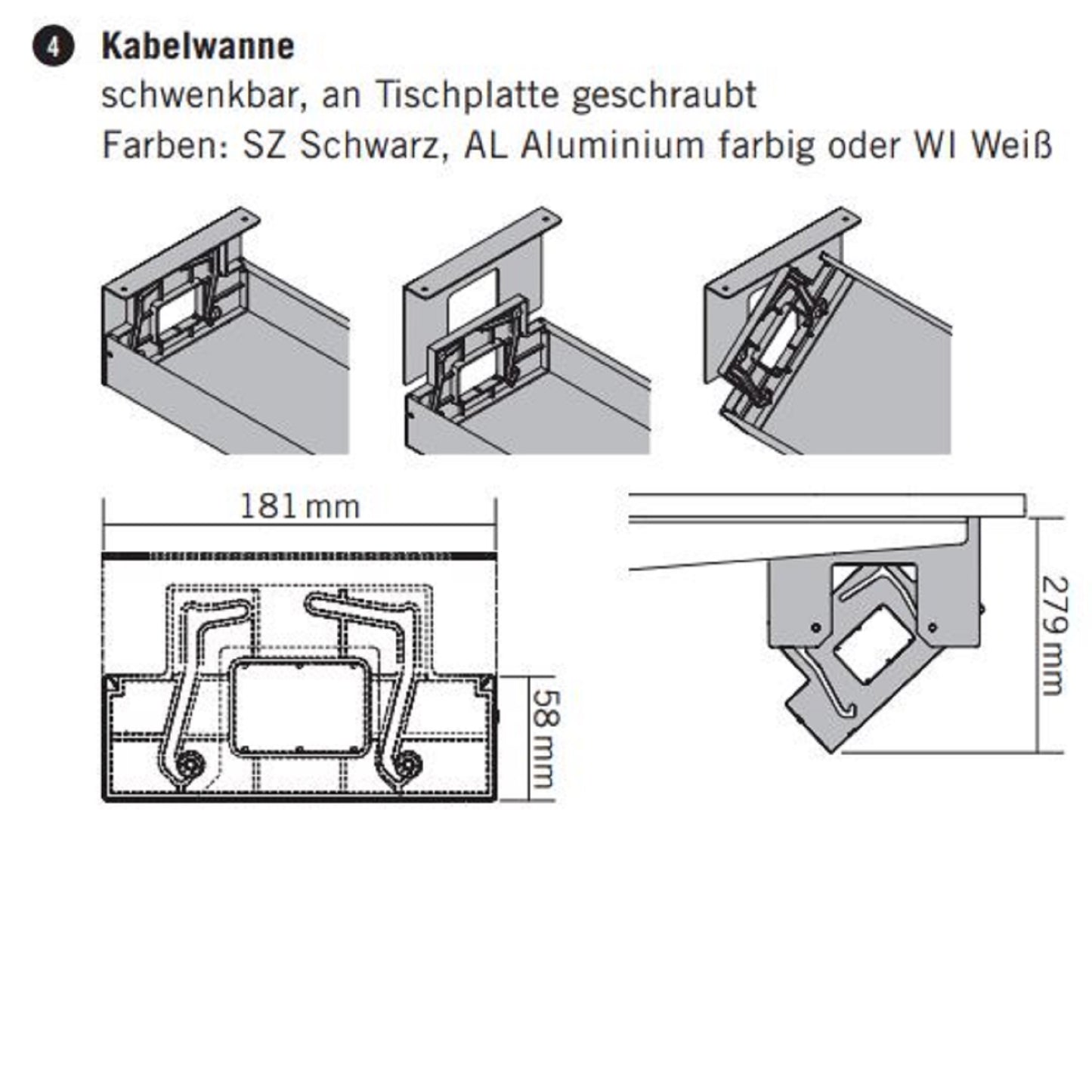 4 Kabelwanne
schwenkbar, an Tischplatte geschraubt
Farben: SZ Schwarz, AL Aluminium farbig oder WI Weiß

181 mm

58 mm

279 mm