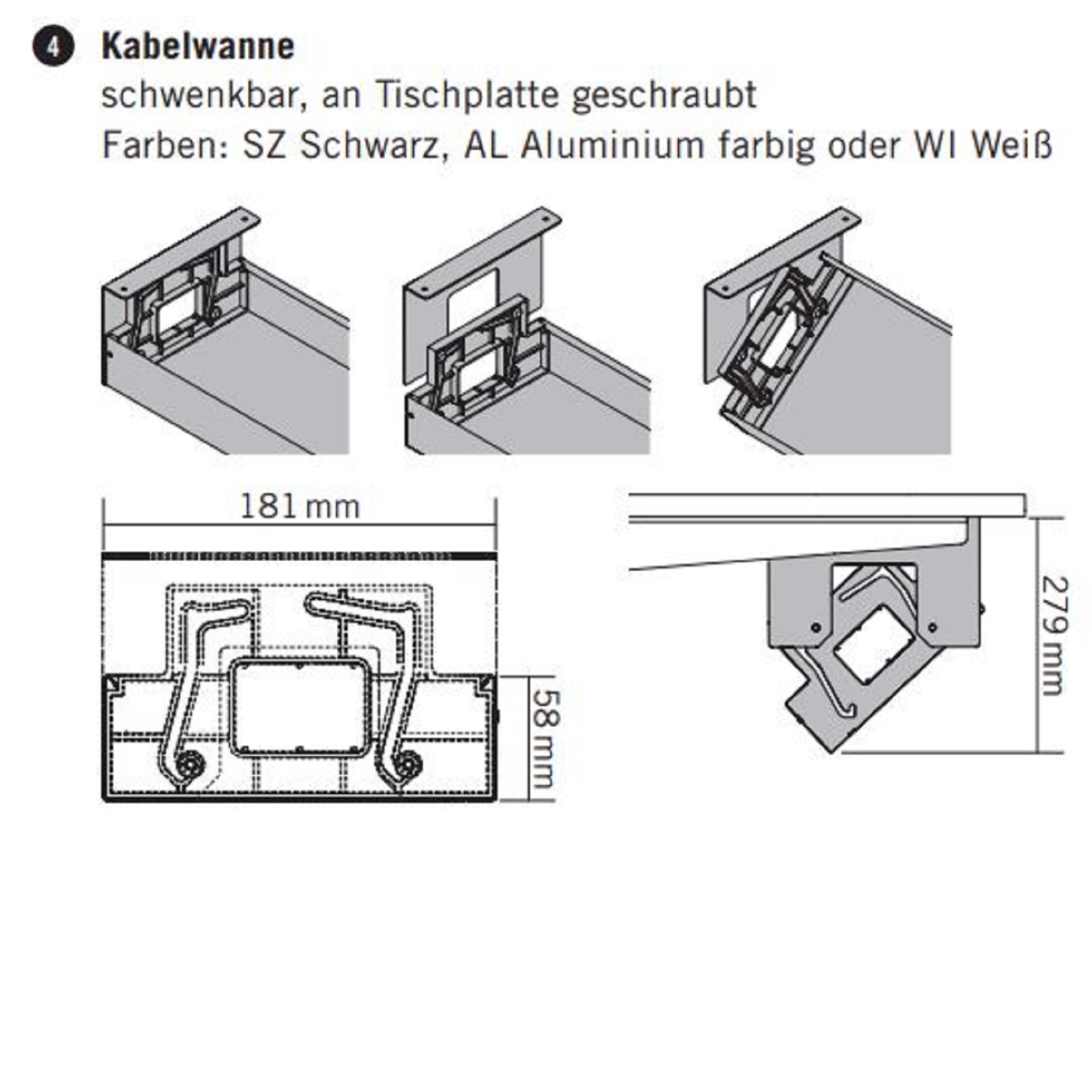 4 Kabelwanne
schwenkbar, an Tischplatte geschraubt
Farben: SZ Schwarz, AL Aluminium farbig oder WI Weiß

181 mm

58 mm

279 mm